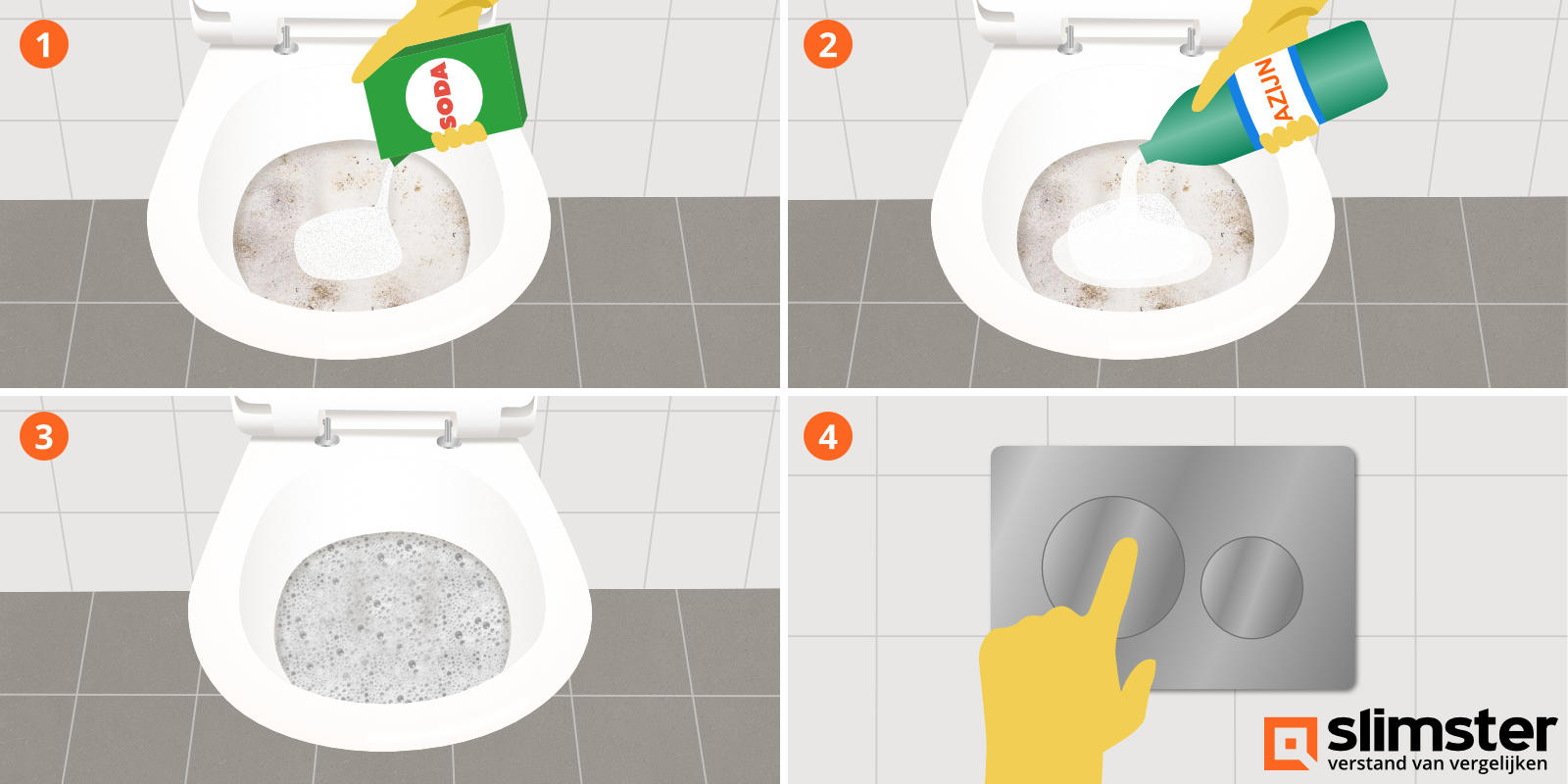 1

SODA

2

AZIJN

3

4

slimster
verstand van vergelijken